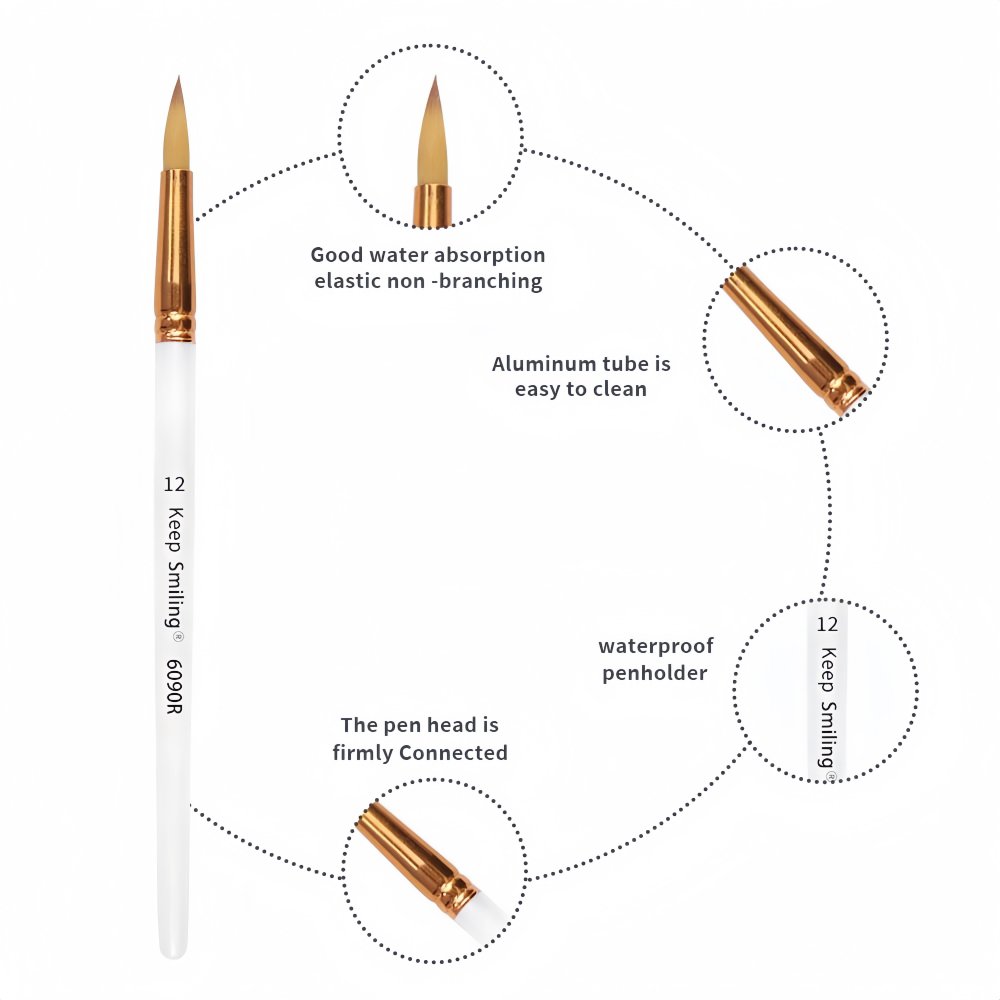 12
Keep Smiling®
6090R

Good water absorption
elastic non -branching

Aluminum tube is
easy to clean

waterproof
penholder

12
Keep Smiling®

The pen head is
firmly Connected