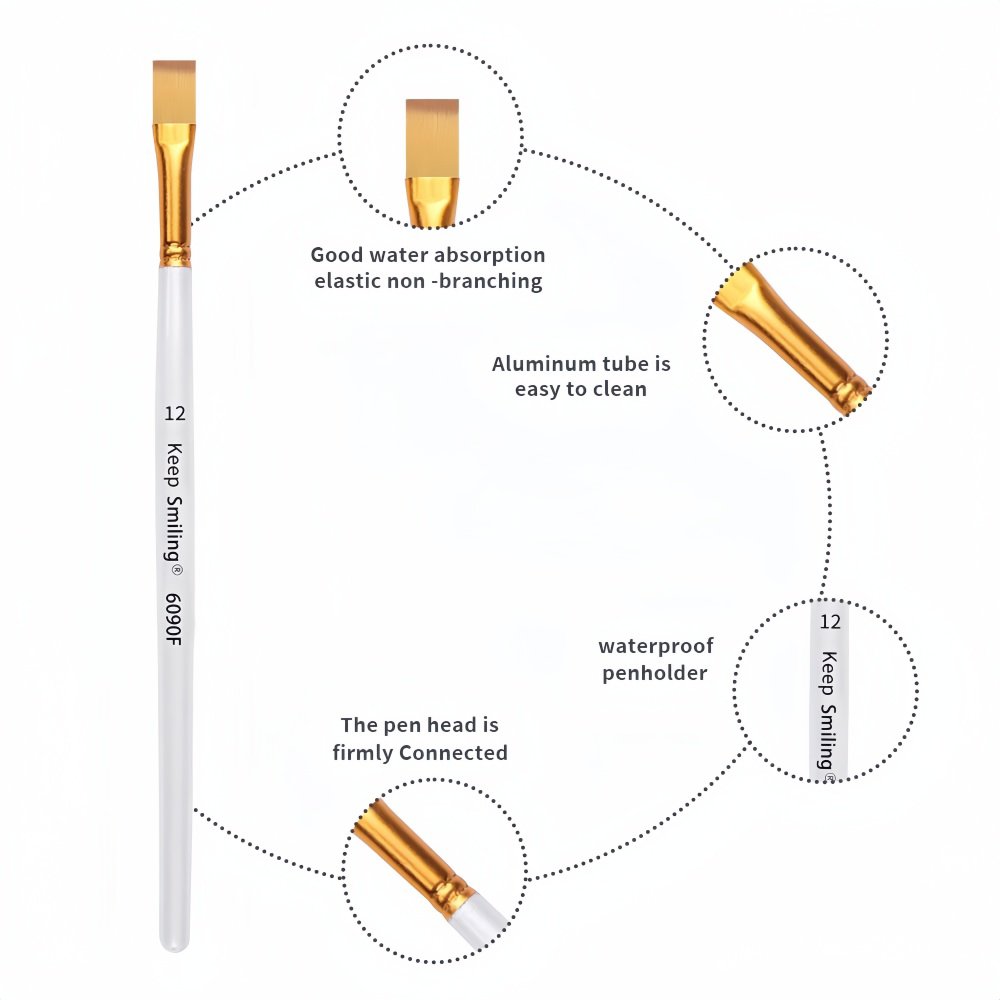 12
Keep Smiling® 6090F

Good water absorption
elastic non -branching

Aluminum tube is
easy to clean

waterproof
penholder

12
Keep Smiling®

The pen head is
firmly Connected